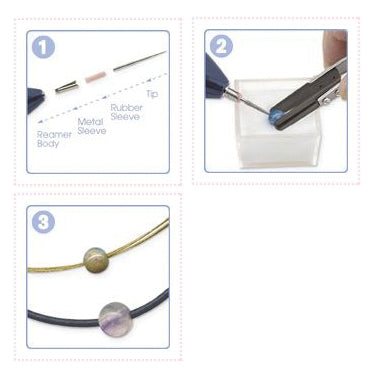 1

Tip

Rubber Sleeve

Metal Sleeve

Reamer Body

2

3